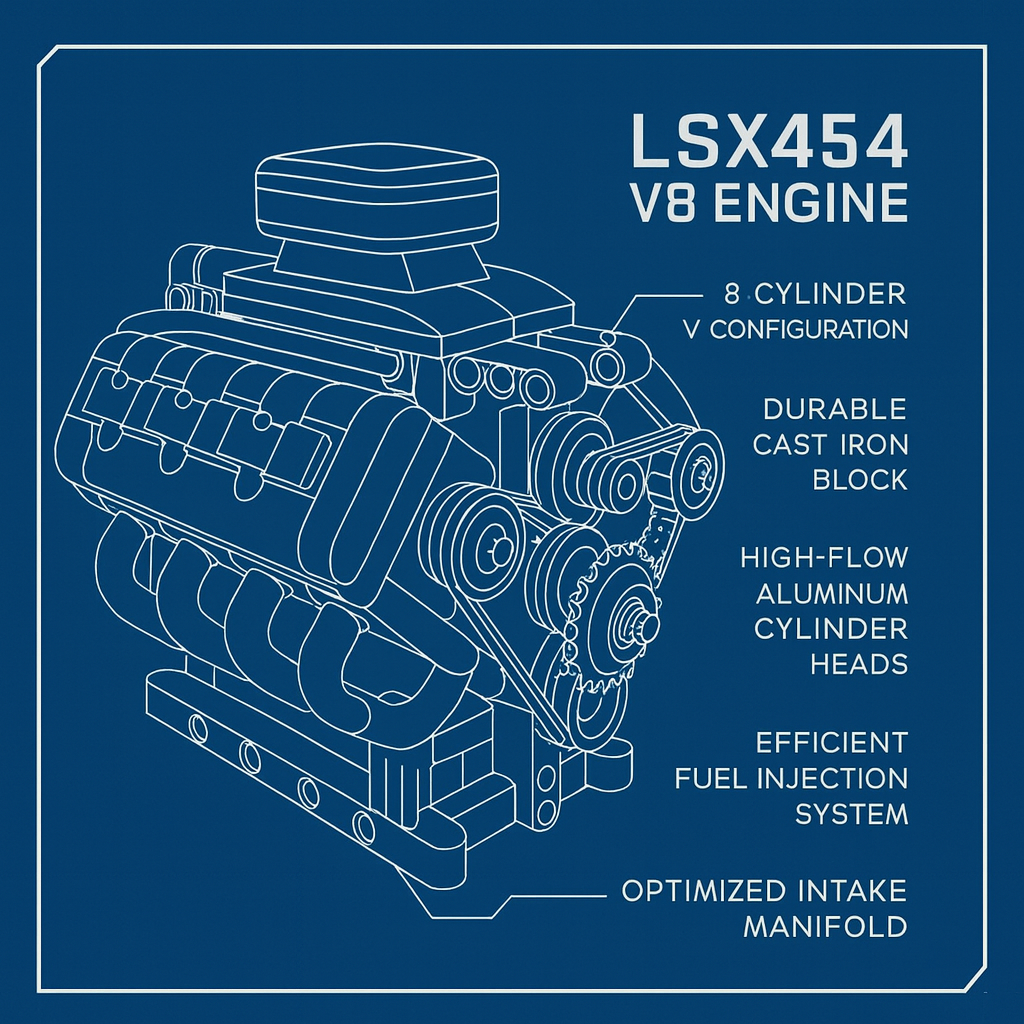 LSX454
V8 ENGINE

8 CYLINDER
V CONFIGURATION

DURABLE
CAST IRON
BLOCK

HIGH-FLOW
ALUMINUM
CYLINDER
HEADS

EFFICIENT
FUEL INJECTION
SYSTEM

OPTIMIZED INTAKE
MANIFOLD